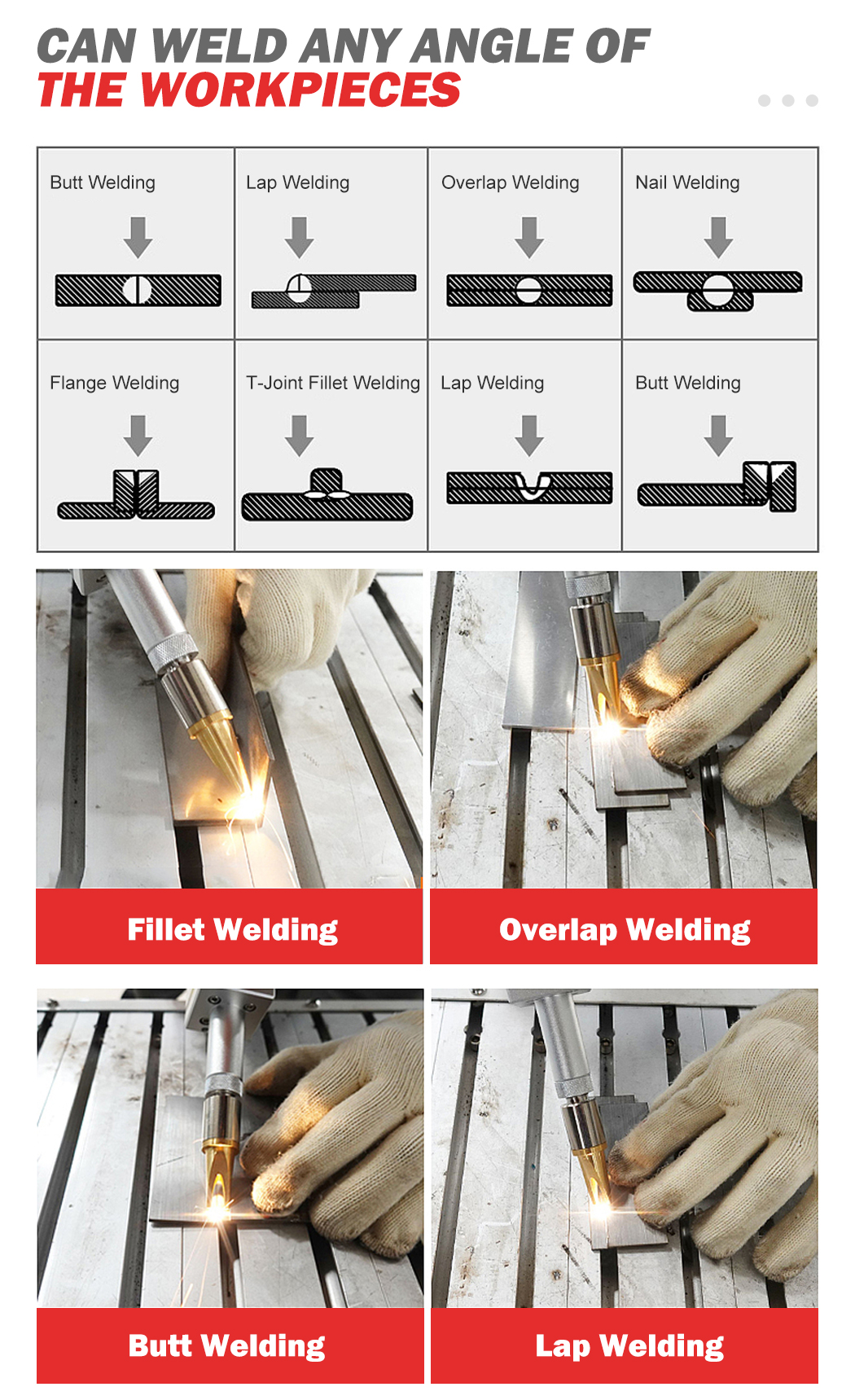 CAN WELD ANY ANGLE OF
THE WORKPIECES

| Butt Welding | Lap Welding | Overlap Welding | Nail Welding |
|---|---|---|---|
| Flange Welding | T-Joint Fillet Welding | Lap Welding | Butt Welding |

Fillet Welding

Overlap Welding

Butt Welding

Lap Welding