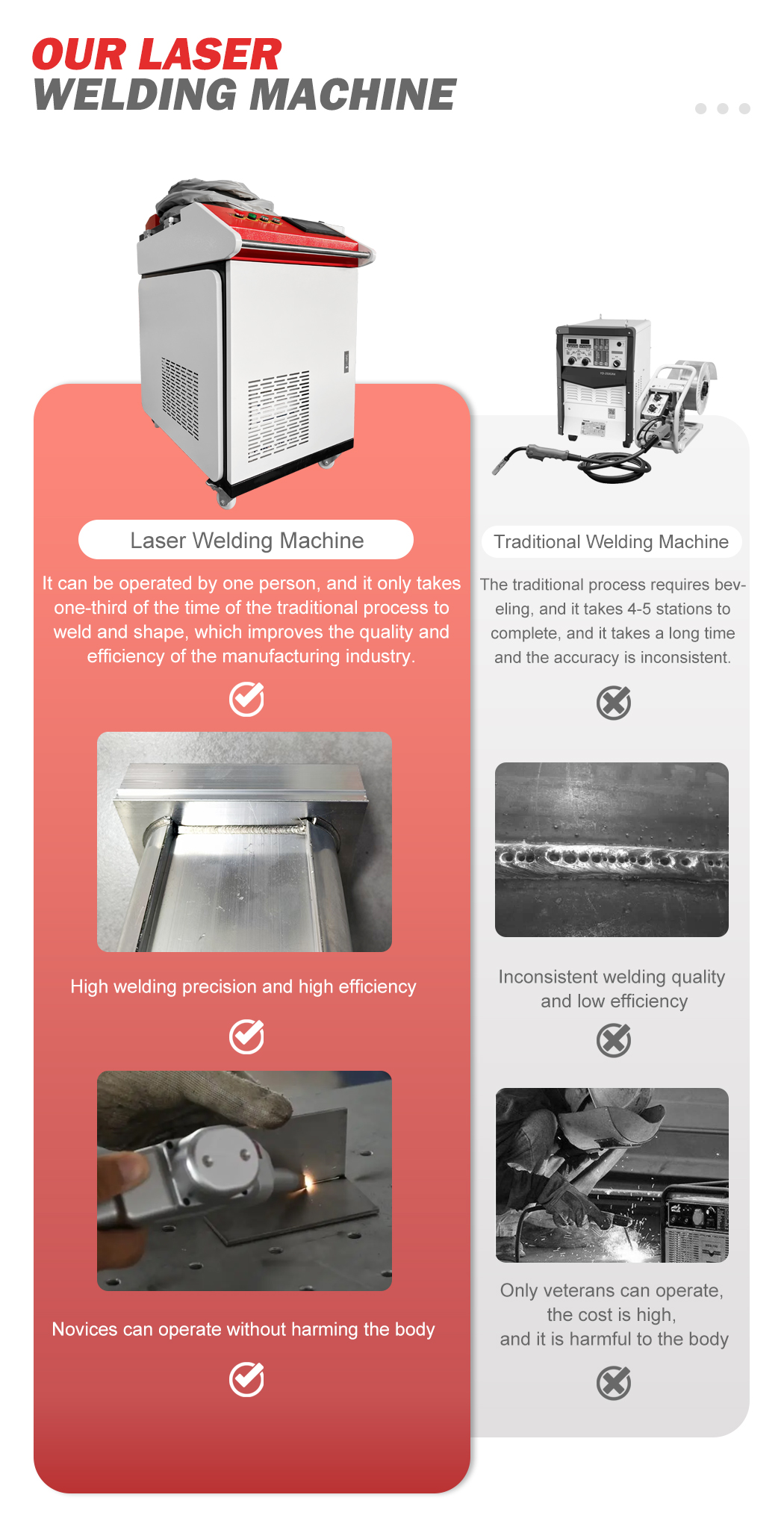 OUR LASER
WELDING MACHINE

Laser Welding Machine

It can be operated by one person, and it only takes one-third of the time of the traditional process to weld and shape, which improves the quality and efficiency of the manufacturing industry.

High welding precision and high efficiency

Novices can operate without harming the body

Traditional Welding Machine

The traditional process requires beveling, and it takes 4-5 stations to complete, and it takes a long time and the accuracy is inconsistent.

Inconsistent welding quality and low efficiency

Only veterans can operate, the cost is high, and it is harmful to the body