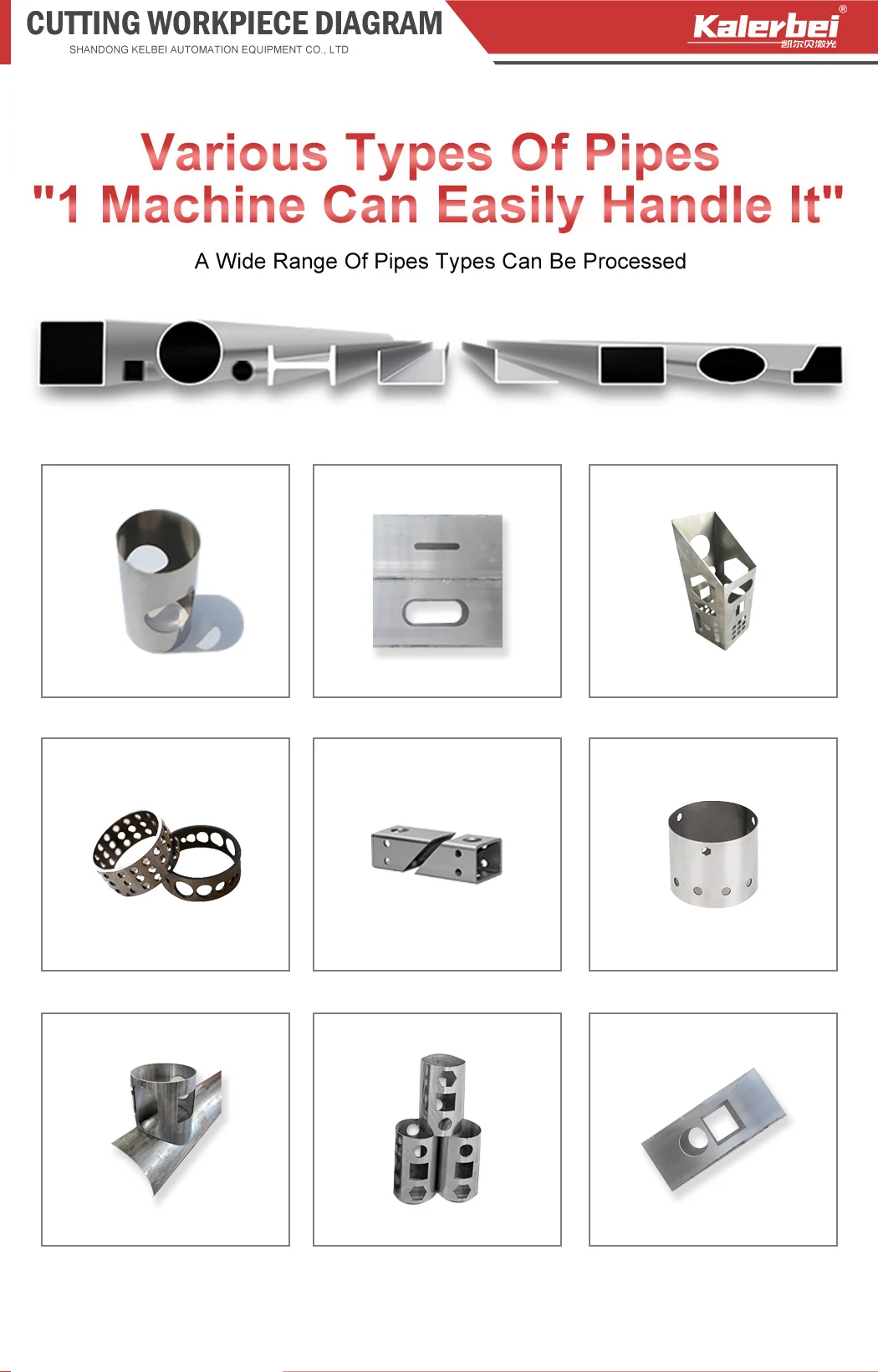 CUTTING WORKPIECE DIAGRAM
SHANDONG KELBEI AUTOMATION EQUIPMENT CO., LTD

Kalerbei®
凯尔贝激光

Various Types Of Pipes
"1 Machine Can Easily Handle It"

A Wide Range Of Pipes Types Can Be Processed