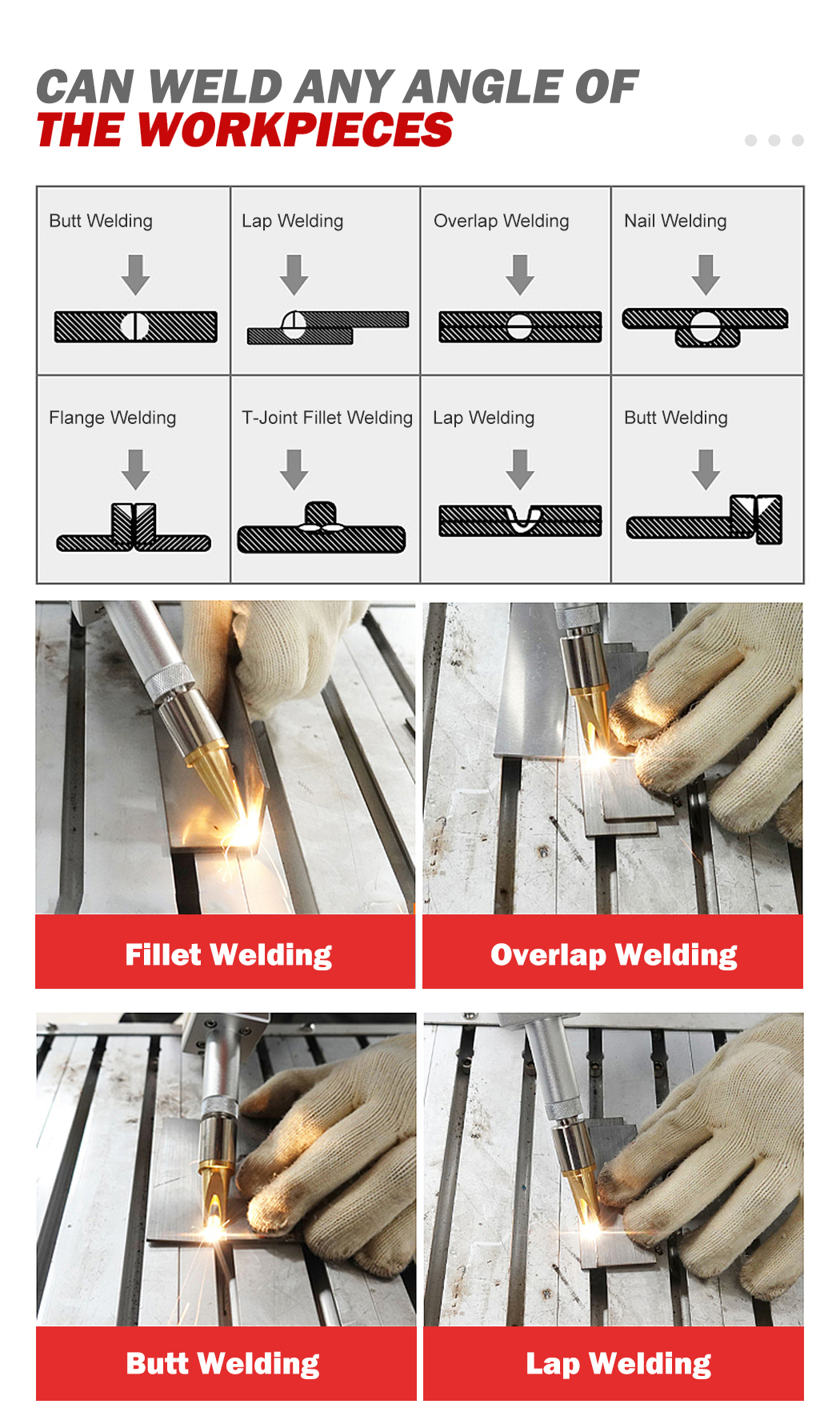 CAN WELD ANY ANGLE OF
THE WORKPIECES

| Butt Welding | Lap Welding | Overlap Welding | Nail Welding |
|---|---|---|---|
| Flange Welding | T-Joint Fillet Welding | Lap Welding | Butt Welding |

Fillet Welding

Overlap Welding

Butt Welding

Lap Welding