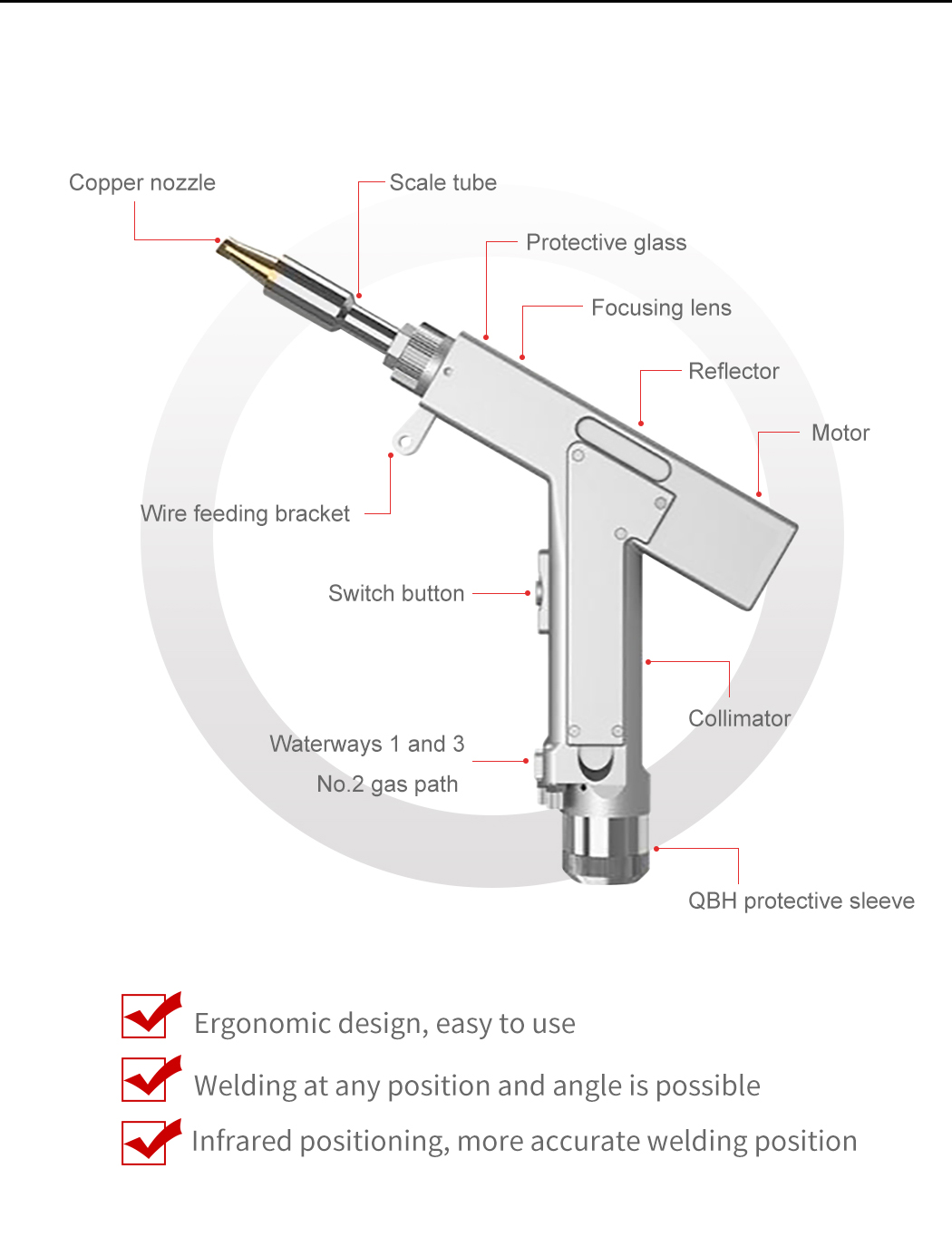 Copper nozzle

Scale tube

Protective glass

Focusing lens

Reflector

Motor

Wire feeding bracket

Switch button

Collimator

Waterways 1 and 3

No.2 gas path

QBH protective sleeve

Ergonomic design, easy to use

Welding at any position and angle is possible

Infrared positioning, more accurate welding position